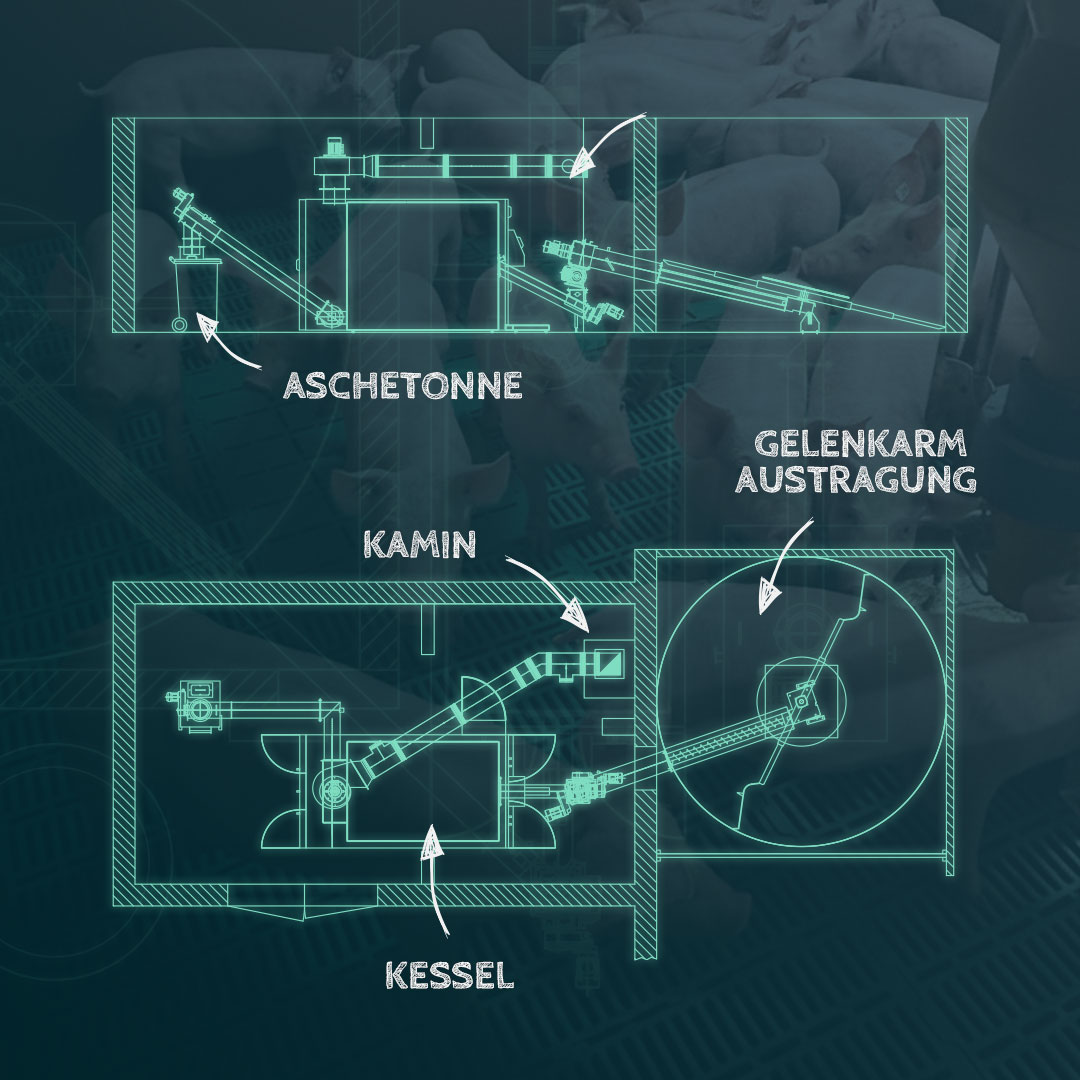 ASCHETONNE

GELENKARM AUSTRAGUNG

KAMIN

KESSEL