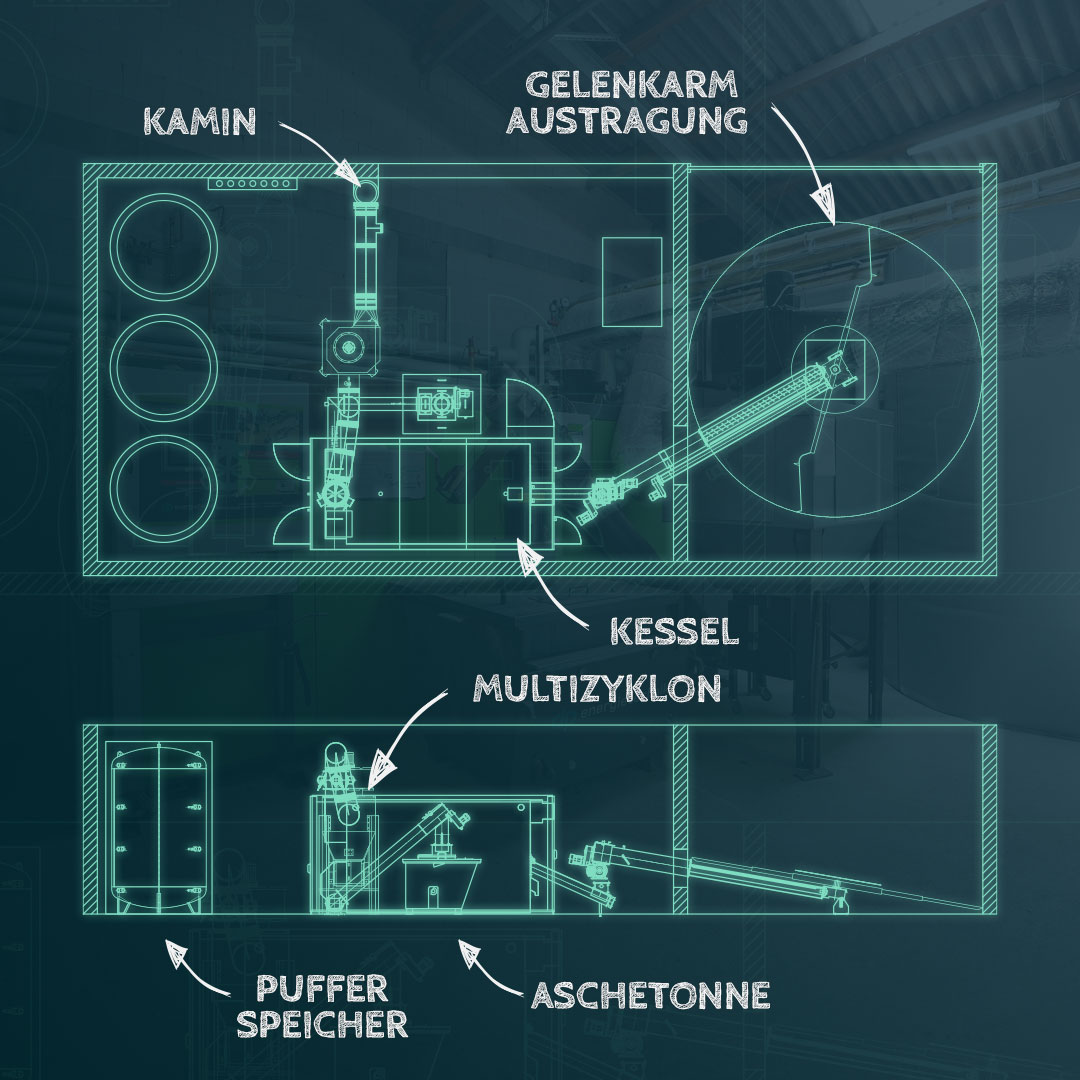 KAMIN

GELENKARM
AUSTRAGUNG

KESSEL

MULTIZYKLON

PUFFER
SPEICHER

ASCHETONNE