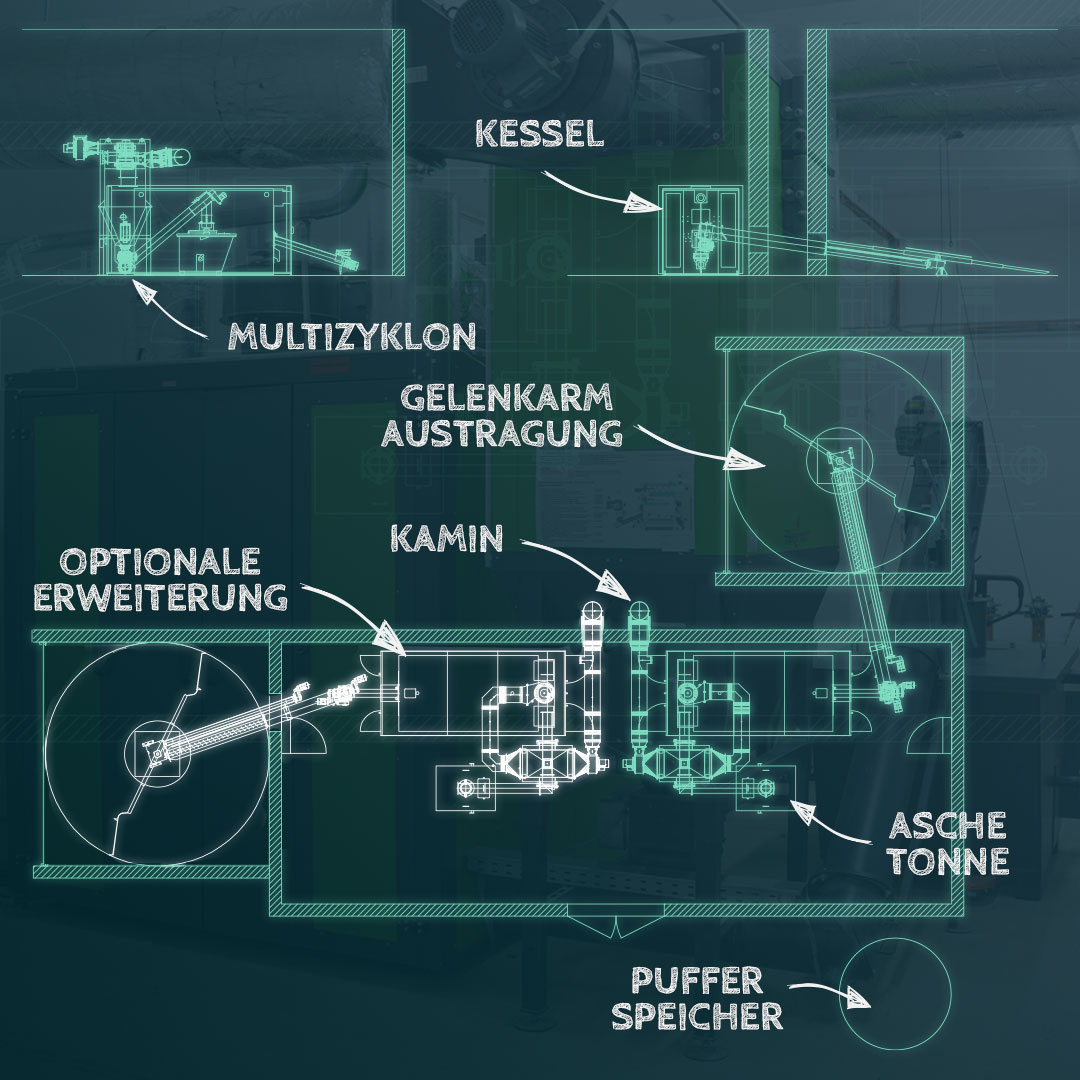 KESSEL

MULTIZYKLON

GELENKARM
AUSTRAGUNG

KAMIN

OPTIONALE
ERWEITERUNG

ASCHE
TONNE

PUFFER
SPEICHER